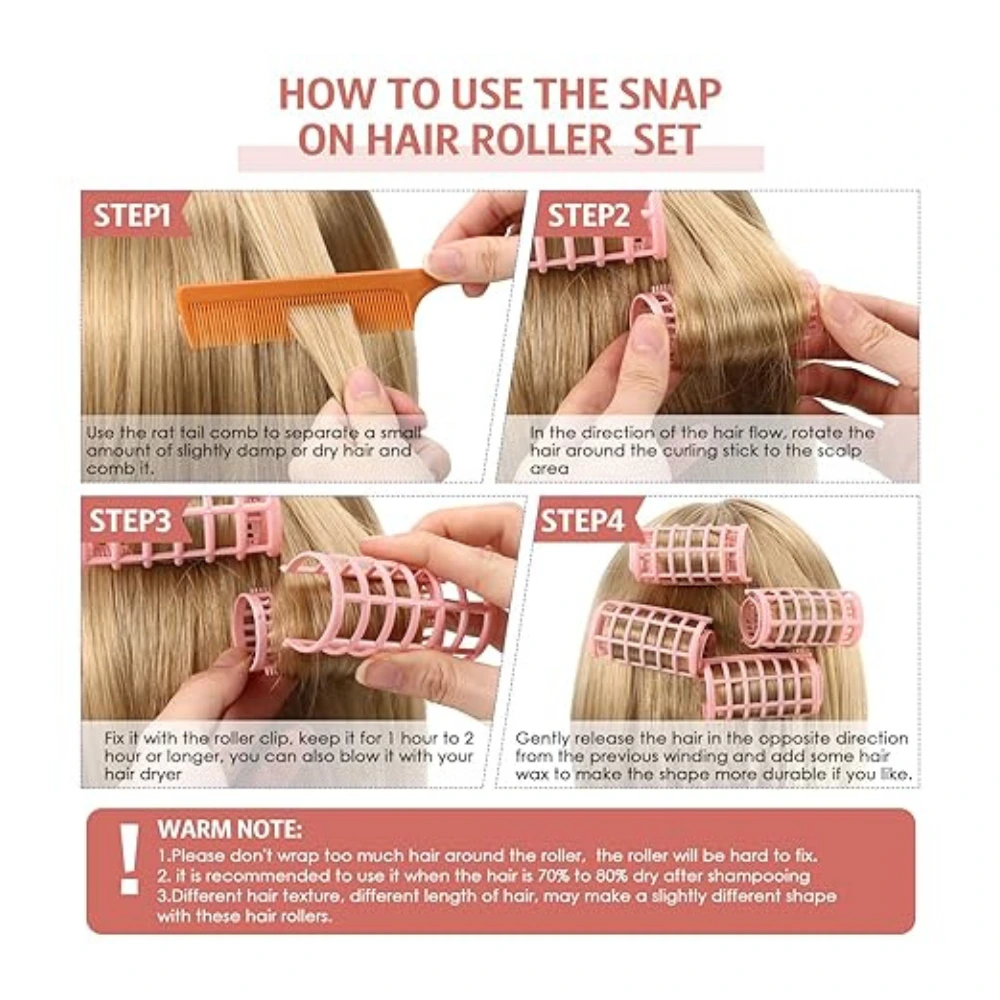 HOW TO USE THE SNAP ON HAIR ROLLER SET

STEP1

Use the rat tail comb to separate a small amount of slightly damp or dry hair and comb it.

STEP2

In the direction of the hair flow, rotate the hair around the curling stick to the scalp area

STEP3

Fix it with the roller clip, keep it for 1 hour to 2 hour or longer, you can also blow it with your hair dryer

STEP4

Gently release the hair in the opposite direction from the previous winding and add some hair wax to make the shape more durable if you like.

!

WARM NOTE:
1.Please don't wrap too much hair around the roller, the roller will be hard to fix.
2. it is recommended to use it when the hair is 70% to 80% dry after shampooing
3.Different hair texture, different length of hair, may make a slightly different shape with these hair rollers.