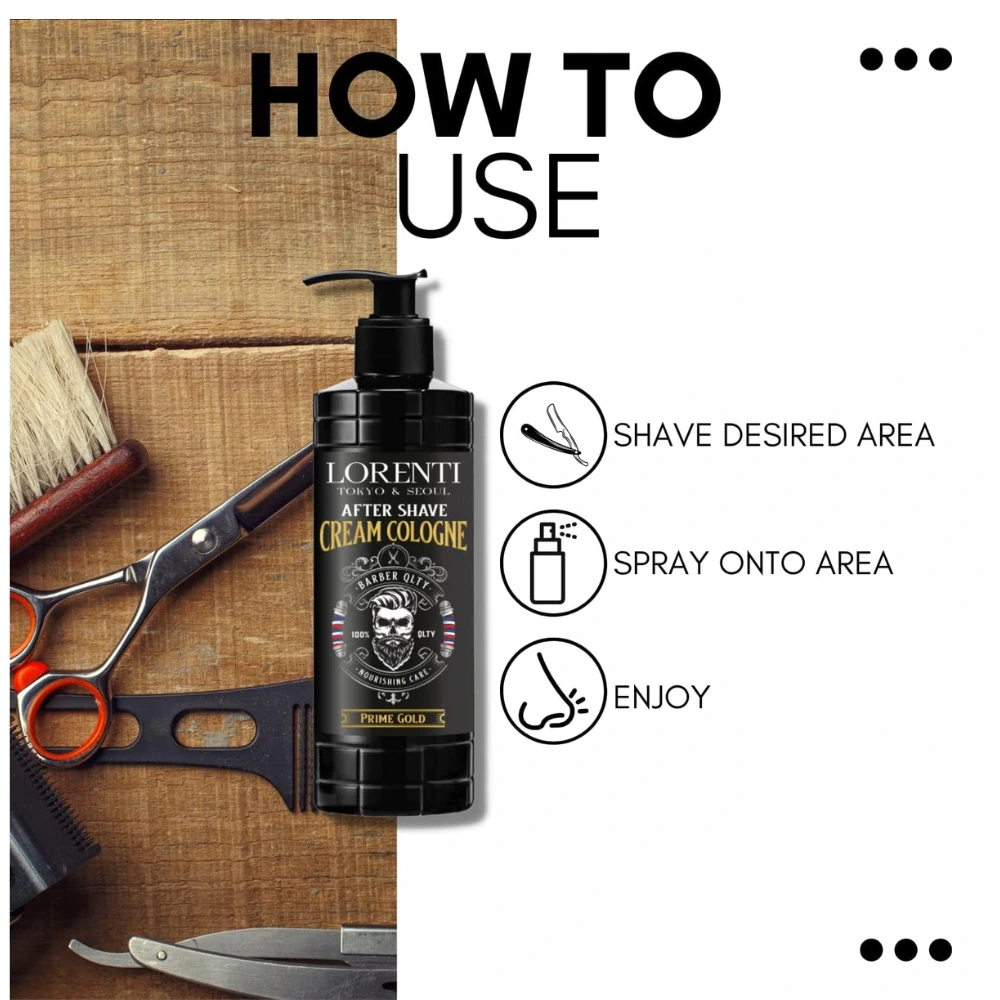 HOW TO USE

LORENTI
TOKYO & SEOUL
AFTER SHAVE
CREAM COLOGNE
BARBER QLTY
100% QLTY
NOURISHING CARE
PRIME GOLD

SHAVE DESIRED AREA

SPRAY ONTO AREA

ENJOY